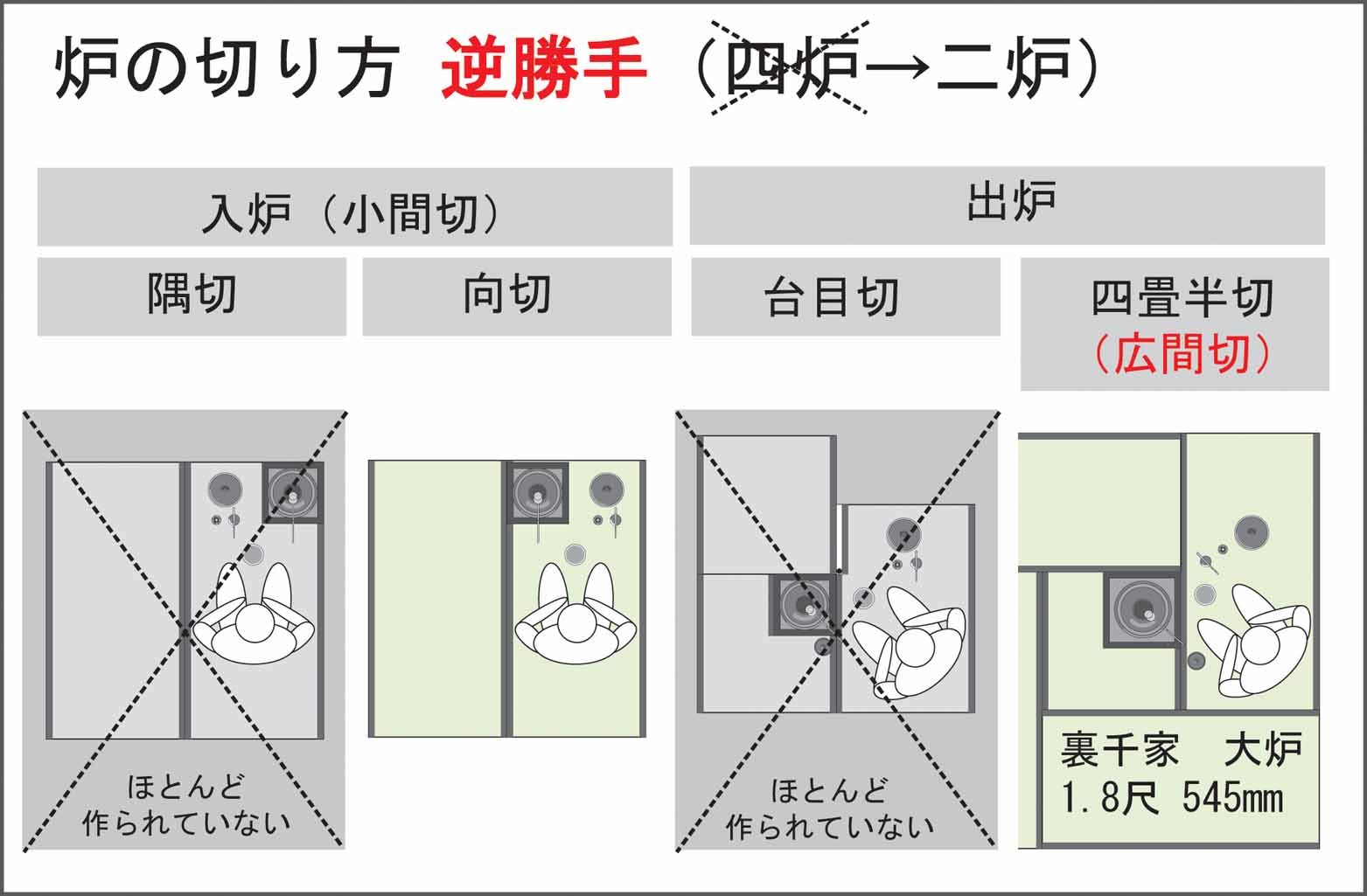 炉の切り方　逆勝手　（四炉→二炉）

入炉（小間切）

出炉

隅切

向切

台目切

四畳半切
（広間切）

ほとんど
作られていない

ほとんど
作られていない

裏千家　大炉
1.8尺 545mm